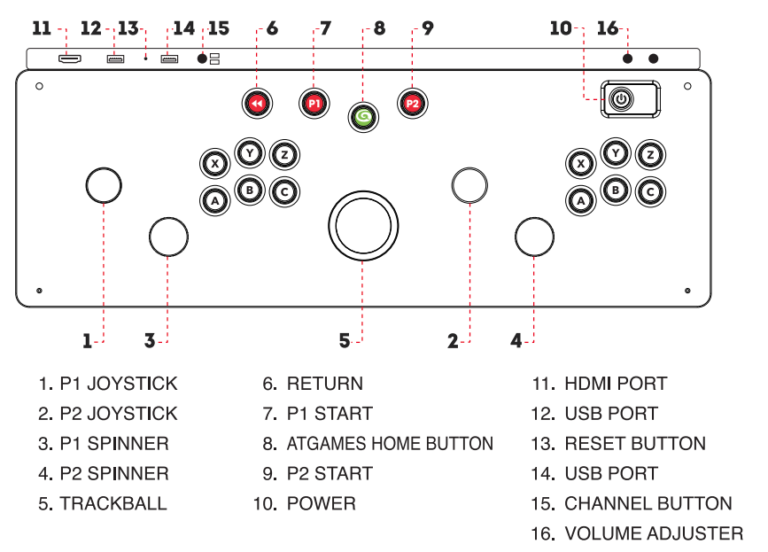 11 12 13 14 15 6 7 8 9 10 16

P1 P2

X Y Z
A B C

X Y Z
A B C

1 3 5 2 4

1. P1 JOYSTICK
2. P2 JOYSTICK
3. P1 SPINNER
4. P2 SPINNER
5. TRACKBALL

6. RETURN
7. P1 START
8. ATGAMES HOME BUTTON
9. P2 START
10. POWER

11. HDMI PORT
12. USB PORT
13. RESET BUTTON
14. USB PORT
15. CHANNEL BUTTON
16. VOLUME ADJUSTER